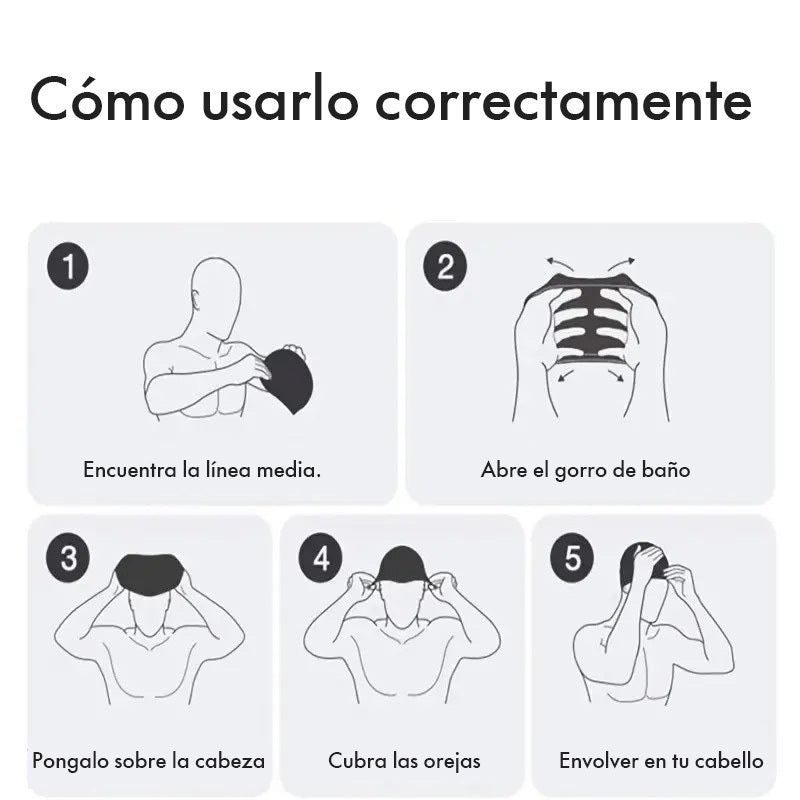 Cómo usarlo correctamente

1
Encuentra la línea media.

2
Abre el gorro de baño

3
Pongalo sobre la cabeza

4
Cubra las orejas

5
Envolver en tu cabello